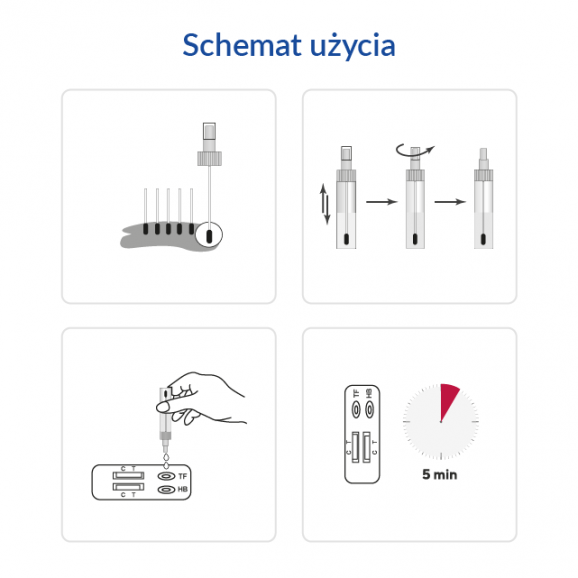 Schemat użycia

C T
TF
HB
C T

TF
HB
C T
C T

5 min